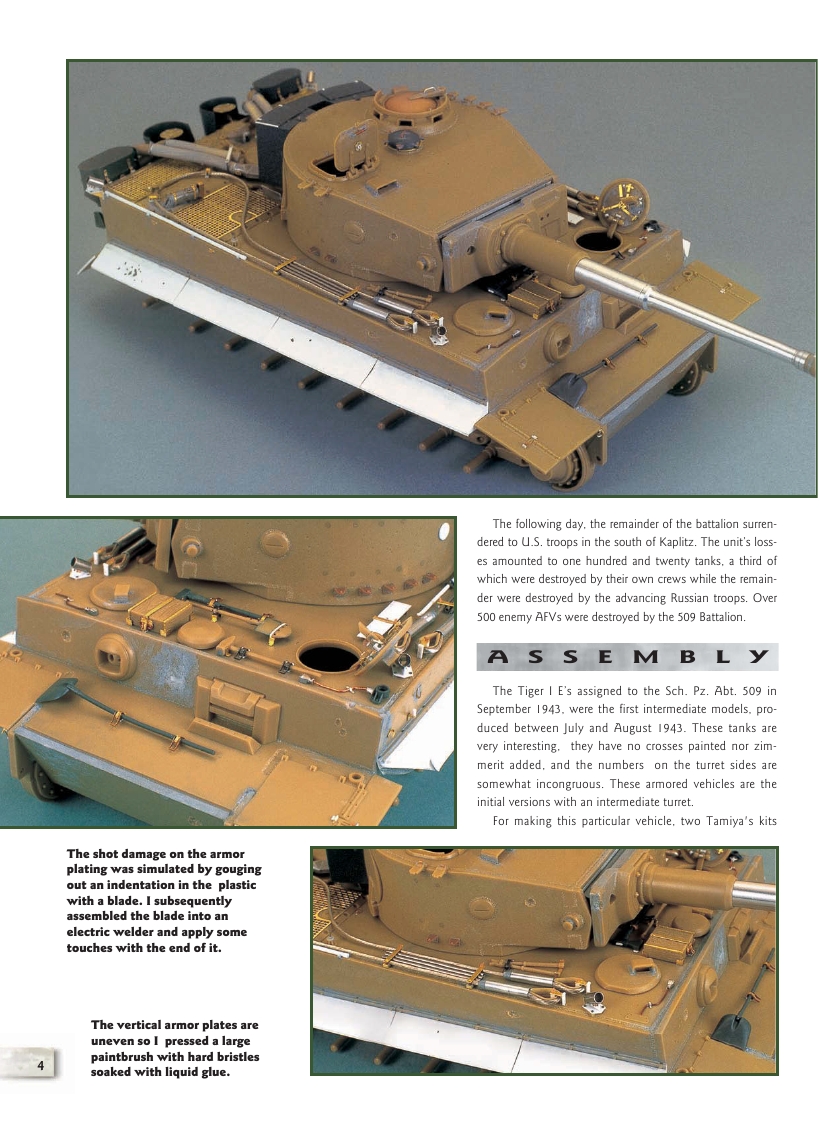 The following day, the remainder of the battalion surrendered to U.S. troops in the south of Kaplitz. The unit's losses amounted to one hundred and twenty tanks, a third of which were destroyed by their own crews while the remainder were destroyed by the advancing Russian troops. Over 500 enemy AFVs were destroyed by the 509 Battalion.

ASSEMBLY

The Tiger I E's assigned to the Sch. Pz. Abt. 509 in September 1943, were the first intermediate models, produced between July and August 1943. These tanks are very interesting, they have no crosses painted nor zimmerit added, and the numbers on the turret sides are somewhat incongruous. These armored vehicles are the initial versions with an intermediate turret.

For making this particular vehicle, two Tamiya's kits

The shot damage on the armor plating was simulated by gouging out an indentation in the plastic with a blade. I subsequently assembled the blade into an electric welder and apply some touches with the end of it.

The vertical armor plates are uneven so I pressed a large paintbrush with hard bristles soaked with liquid glue.

4